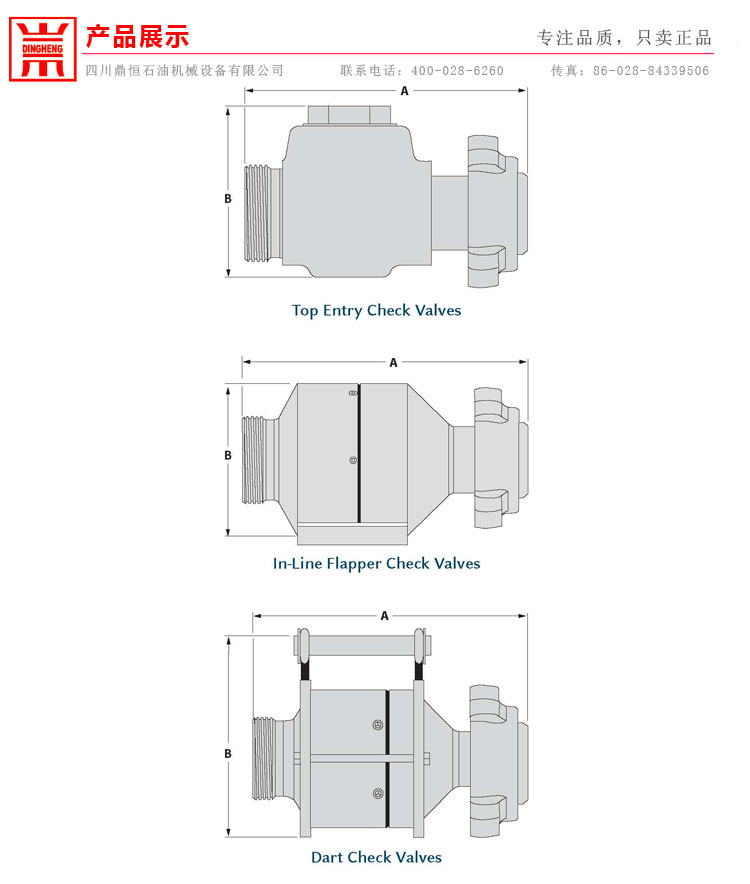 DINGHENG

产品展示

专注品质，只卖正品

四川鼎恒石油机械设备有限公司　联系电话：400-028-6260　传真：86-028-84339506

A

B

Top Entry Check Valves

A

B

In-Line Flapper Check Valves

A

B

Dart Check Valves